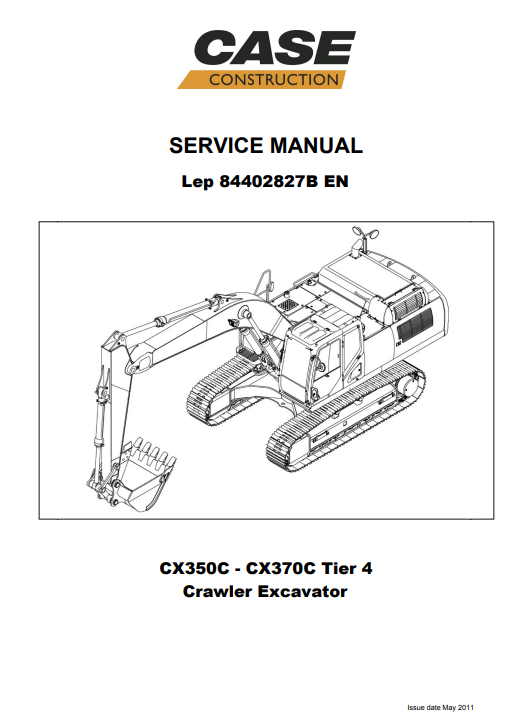 CASE
CONSTRUCTION

SERVICE MANUAL

Lep 84402827B EN

CX350C - CX370C Tier 4
Crawler Excavator

Issue date May 2011